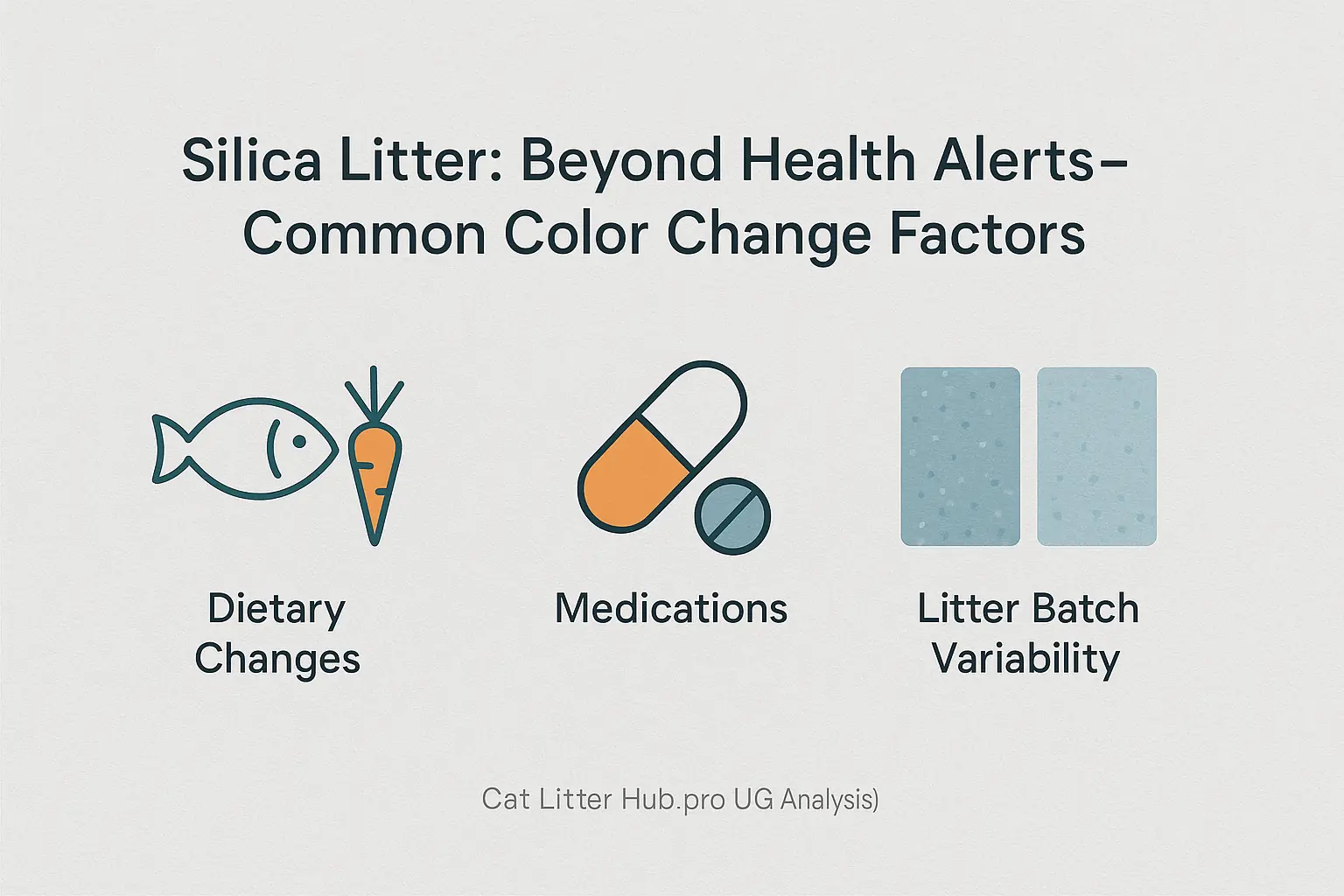 Silica Litter: Beyond Health Alerts–
Common Color Change Factors

Dietary Changes

Medications

Litter Batch Variability

Cat Litter Hub.pro UG Analysis)